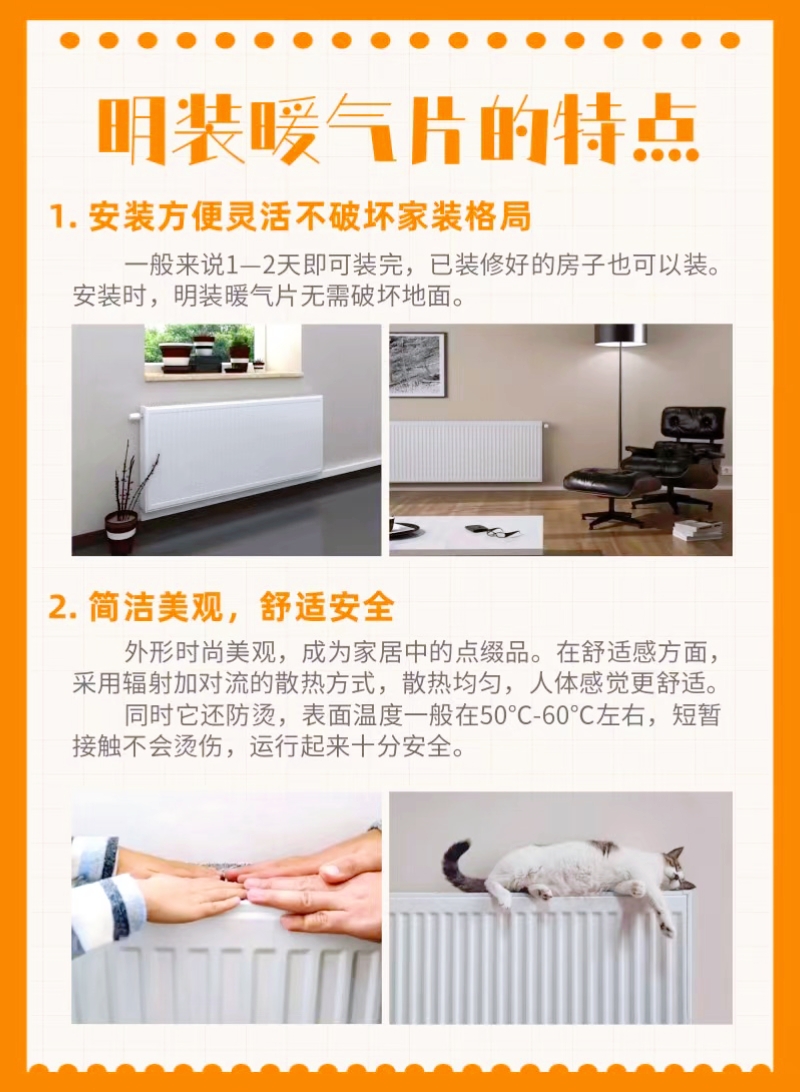 明装暖气片的特点

1. 安装方便灵活不破坏家装格局

一般来说1—2天即可装完，已装修好的房子也可以装。安装时，明装暖气片无需破坏地面。

2. 简洁美观，舒适安全

外形时尚美观，成为家居中的点缀品。在舒适感方面，采用辐射加对流的散热方式，散热均匀，人体感觉更舒适。

同时它还防烫，表面温度一般在50°C-60°C左右，短暂接触不会烫伤，运行起来十分安全。